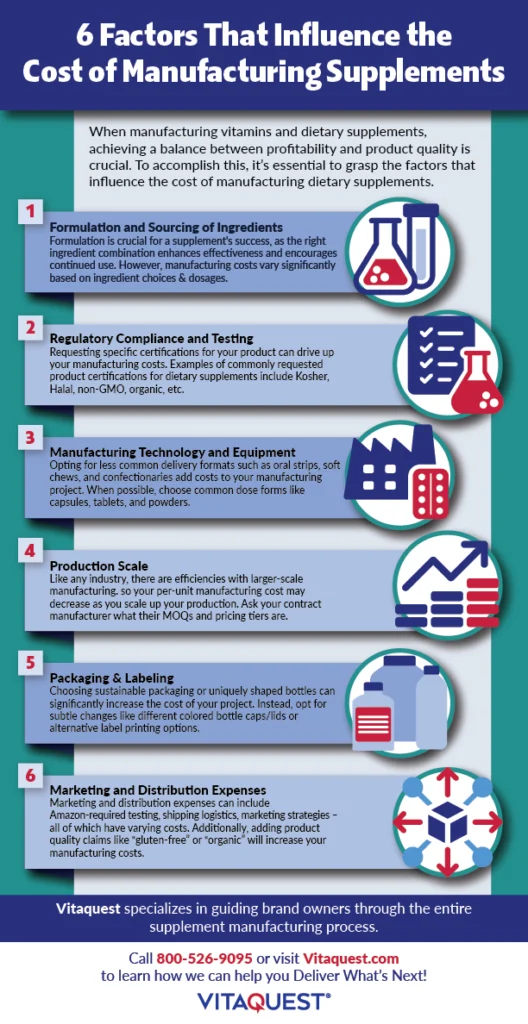 6 Factors That Influence the Cost of Manufacturing Supplements

When manufacturing vitamins and dietary supplements, achieving a balance between profitability and product quality is crucial. To accomplish this, it's essential to grasp the factors that influence the cost of manufacturing dietary supplements.

1
Formulation and Sourcing of Ingredients
Formulation is crucial for a supplement's success, as the right ingredient combination enhances effectiveness and encourages continued use. However, manufacturing costs vary significantly based on ingredient choices & dosages.

2
Regulatory Compliance and Testing
Requesting specific certifications for your product can drive up your manufacturing costs. Examples of commonly requested product certifications for dietary supplements include Kosher, Halal, non-GMO, organic, etc.

3
Manufacturing Technology and Equipment
Opting for less common delivery formats such as oral strips, soft chews, and confectionaries add costs to your manufacturing project. When possible, choose common dose forms like capsules, tablets, and powders.

4
Production Scale
Like any industry, there are efficiencies with larger-scale manufacturing. so your per-unit manufacturing cost may decrease as you scale up your production. Ask your contract manufacturer what their MOQs and pricing tiers are.

5
Packaging & Labeling
Choosing sustainable packaging or uniquely shaped bottles can significantly increase the cost of your project. Instead, opt for subtle changes like different colored bottle caps/lids or alternative label printing options.

6
Marketing and Distribution Expenses
Marketing and distribution expenses can include Amazon-required testing, shipping logistics, marketing strategies – all of which have varying costs. Additionally, adding product quality claims like "gluten-free" or "organic" will increase your manufacturing costs.

Vitaquest specializes in guiding brand owners through the entire supplement manufacturing process.

Call 800-526-9095 or visit Vitaquest.com to learn how we can help you Deliver What's Next!

VITAQUEST®