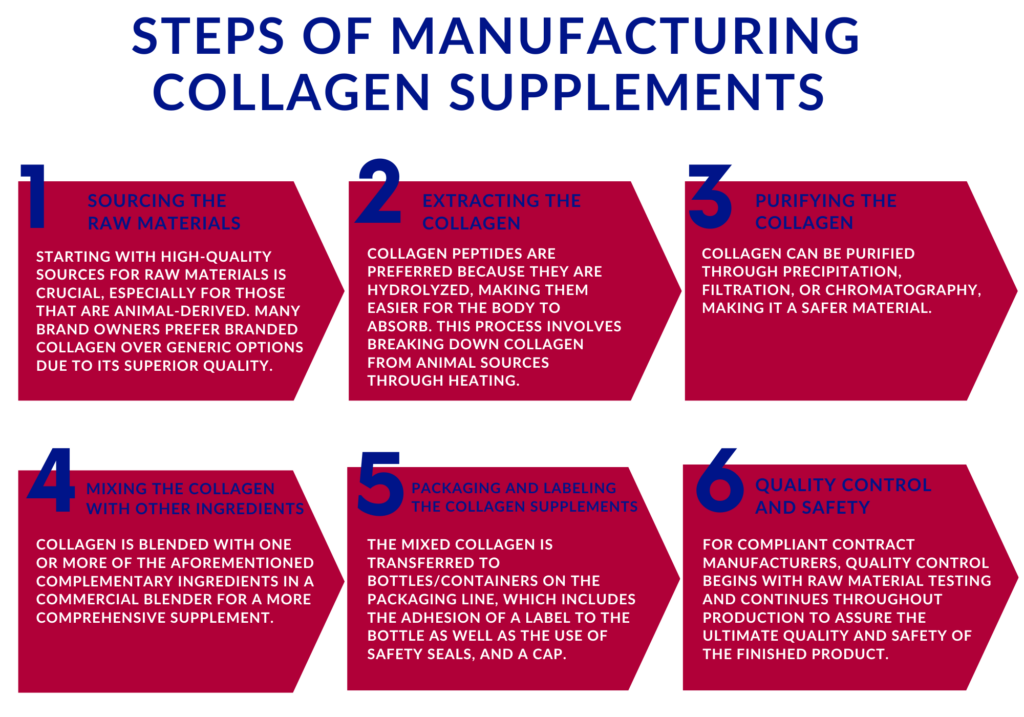 STEPS OF MANUFACTURING COLLAGEN SUPPLEMENTS

1 SOURCING THE RAW MATERIALS

STARTING WITH HIGH-QUALITY SOURCES FOR RAW MATERIALS IS CRUCIAL, ESPECIALLY FOR THOSE THAT ARE ANIMAL-DERIVED. MANY BRAND OWNERS PREFER BRANDED COLLAGEN OVER GENERIC OPTIONS DUE TO ITS SUPERIOR QUALITY.

2 EXTRACTING THE COLLAGEN

COLLAGEN PEPTIDES ARE PREFERRED BECAUSE THEY ARE HYDROLYZED, MAKING THEM EASIER FOR THE BODY TO ABSORB. THIS PROCESS INVOLVES BREAKING DOWN COLLAGEN FROM ANIMAL SOURCES THROUGH HEATING.

3 PURIFYING THE COLLAGEN

COLLAGEN CAN BE PURIFIED THROUGH PRECIPITATION, FILTRATION, OR CHROMATOGRAPHY, MAKING IT A SAFER MATERIAL.

4 MIXING THE COLLAGEN WITH OTHER INGREDIENTS

COLLAGEN IS BLENDED WITH ONE OR MORE OF THE AFOREMENTIONED COMPLEMENTARY INGREDIENTS IN A COMMERCIAL BLENDER FOR A MORE COMPREHENSIVE SUPPLEMENT.

5 PACKAGING AND LABELING THE COLLAGEN SUPPLEMENTS

THE MIXED COLLAGEN IS TRANSFERRED TO BOTTLES/CONTAINERS ON THE PACKAGING LINE, WHICH INCLUDES THE ADHESION OF A LABEL TO THE BOTTLE AS WELL AS THE USE OF SAFETY SEALS, AND A CAP.

6 QUALITY CONTROL AND SAFETY

FOR COMPLIANT CONTRACT MANUFACTURERS, QUALITY CONTROL BEGINS WITH RAW MATERIAL TESTING AND CONTINUES THROUGHOUT PRODUCTION TO ASSURE THE ULTIMATE QUALITY AND SAFETY OF THE FINISHED PRODUCT.